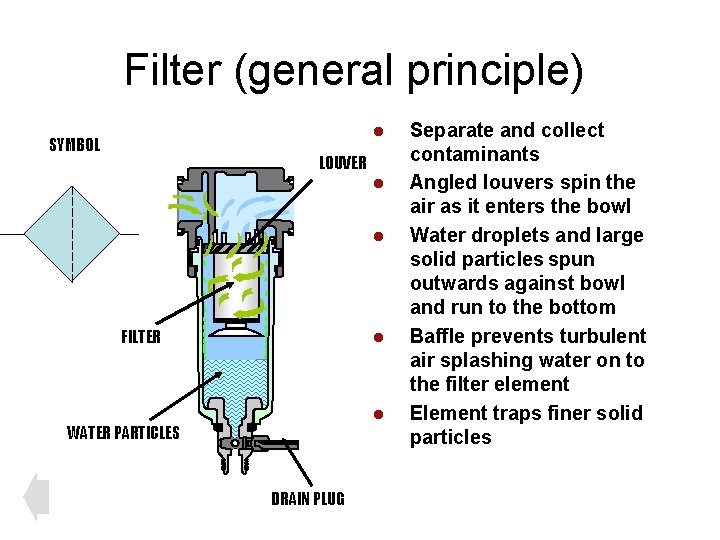 Filter (general principle)

SYMBOL

LOUVER

FILTER

WATER PARTICLES

DRAIN PLUG

- Separate and collect contaminants
- Angled louvers spin the air as it enters the bowl
- Water droplets and large solid particles spun outwards against bowl and run to the bottom
- Baffle prevents turbulent air splashing water on to the filter element
- Element traps finer solid particles