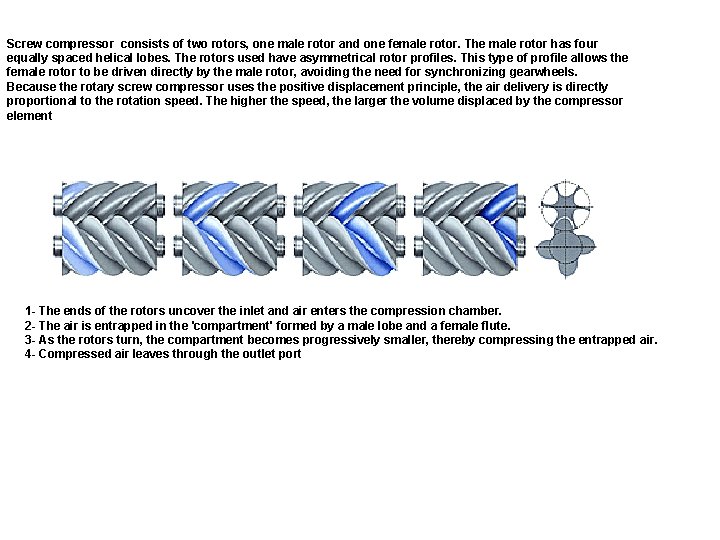 Screw compressor consists of two rotors, one male rotor and one female rotor. The male rotor has four equally spaced helical lobes. The rotors used have asymmetrical rotor profiles. This type of profile allows the female rotor to be driven directly by the male rotor, avoiding the need for synchronizing gearwheels.
Because the rotary screw compressor uses the positive displacement principle, the air delivery is directly proportional to the rotation speed. The higher the speed, the larger the volume displaced by the compressor element

1- The ends of the rotors uncover the inlet and air enters the compression chamber.
2- The air is entrapped in the 'compartment' formed by a male lobe and a female flute.
3- As the rotors turn, the compartment becomes progressively smaller, thereby compressing the entrapped air.
4- Compressed air leaves through the outlet port