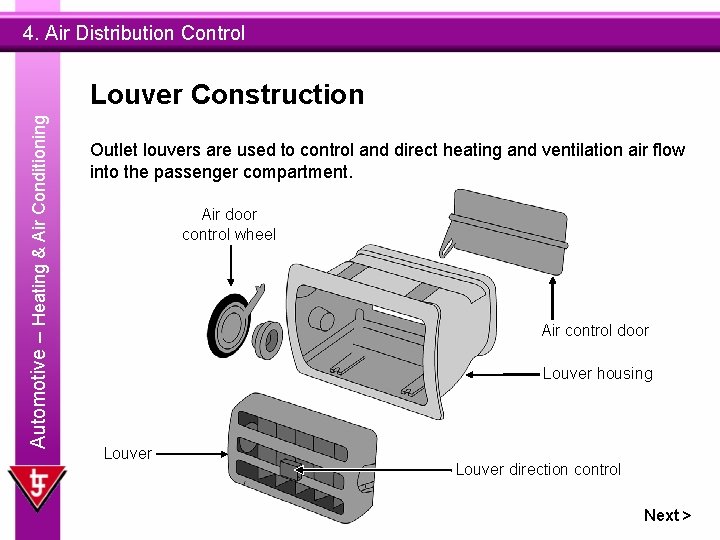 4. Air Distribution Control

Automotive – Heating & Air Conditioning

Louver Construction

Outlet louvers are used to control and direct heating and ventilation air flow into the passenger compartment.

Air door control wheel

Air control door

Louver housing

Louver

Louver direction control

Next >