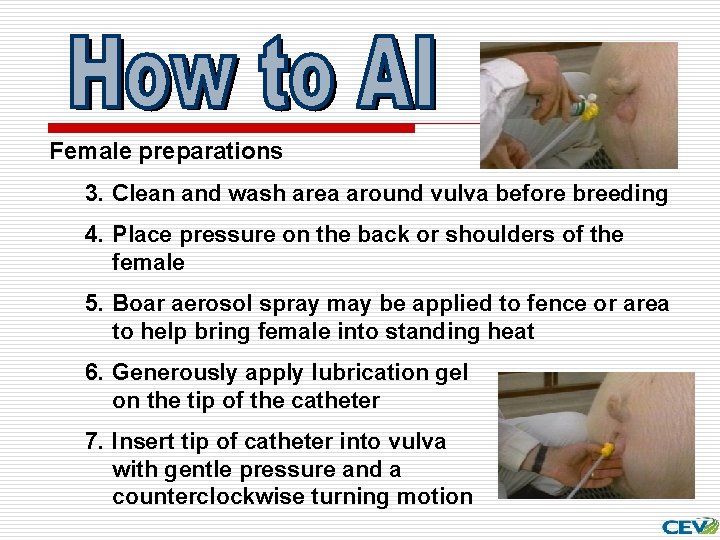 How to AI

Female preparations

3. Clean and wash area around vulva before breeding

4. Place pressure on the back or shoulders of the female

5. Boar aerosol spray may be applied to fence or area to help bring female into standing heat

6. Generously apply lubrication gel on the tip of the catheter

7. Insert tip of catheter into vulva with gentle pressure and a counterclockwise turning motion

CEV