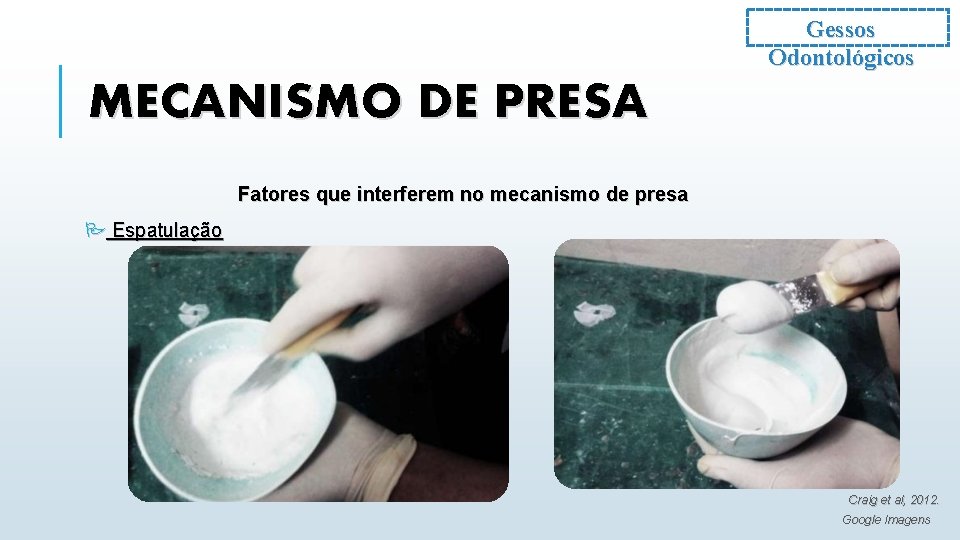 Gessos Odontológicos

MECANISMO DE PRESA

Fatores que interferem no mecanismo de presa

Espatulação

Craig et al, 2012.
Google Imagens