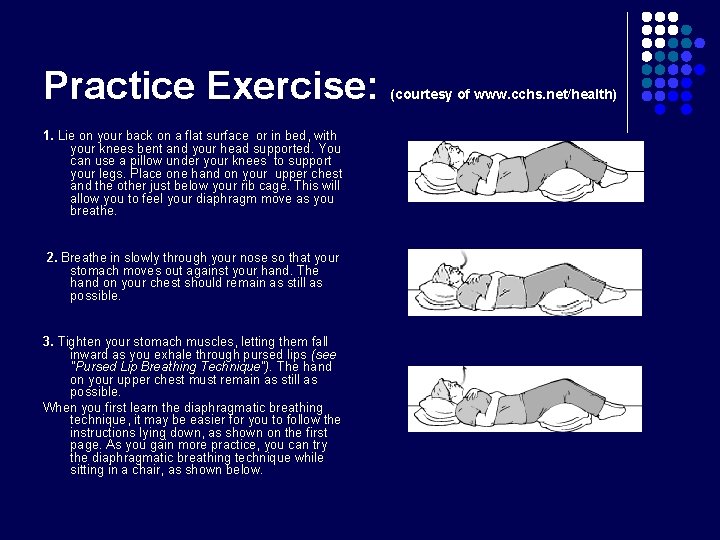 Practice Exercise: (courtesy of www.cchs.net/health)

1. Lie on your back on a flat surface or in bed, with your knees bent and your head supported. You can use a pillow under your knees to support your legs. Place one hand on your upper chest and the other just below your rib cage. This will allow you to feel your diaphragm move as you breathe.

2. Breathe in slowly through your nose so that your stomach moves out against your hand. The hand on your chest should remain as still as possible.

3. Tighten your stomach muscles, letting them fall inward as you exhale through pursed lips (see "Pursed Lip Breathing Technique"). The hand on your upper chest must remain as still as possible.

When you first learn the diaphragmatic breathing technique, it may be easier for you to follow the instructions lying down, as shown on the first page. As you gain more practice, you can try the diaphragmatic breathing technique while sitting in a chair, as shown below.