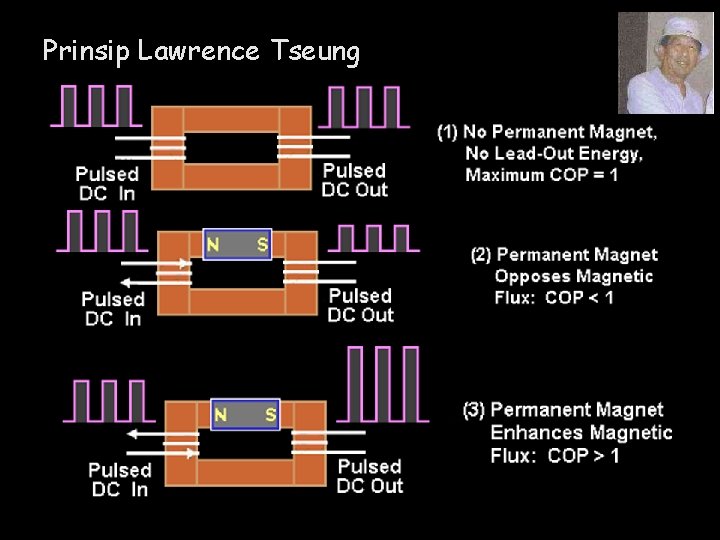 Prinsip Lawrence Tseung

Pulsed DC In

Pulsed DC Out

(1) No Permanent Magnet, No Lead-Out Energy, Maximum COP = 1

N S

Pulsed DC In

Pulsed DC Out

(2) Permanent Magnet Opposes Magnetic Flux: COP < 1

N S

Pulsed DC In

Pulsed DC Out

(3) Permanent Magnet Enhances Magnetic Flux: COP > 1