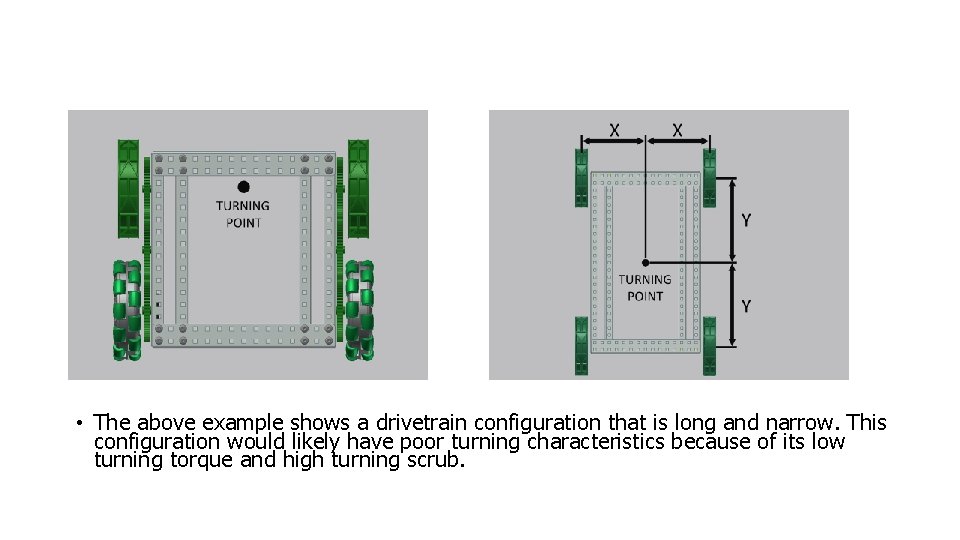 TURNING POINT

X X

Y

TURNING POINT

Y

• The above example shows a drivetrain configuration that is long and narrow. This configuration would likely have poor turning characteristics because of its low turning torque and high turning scrub.