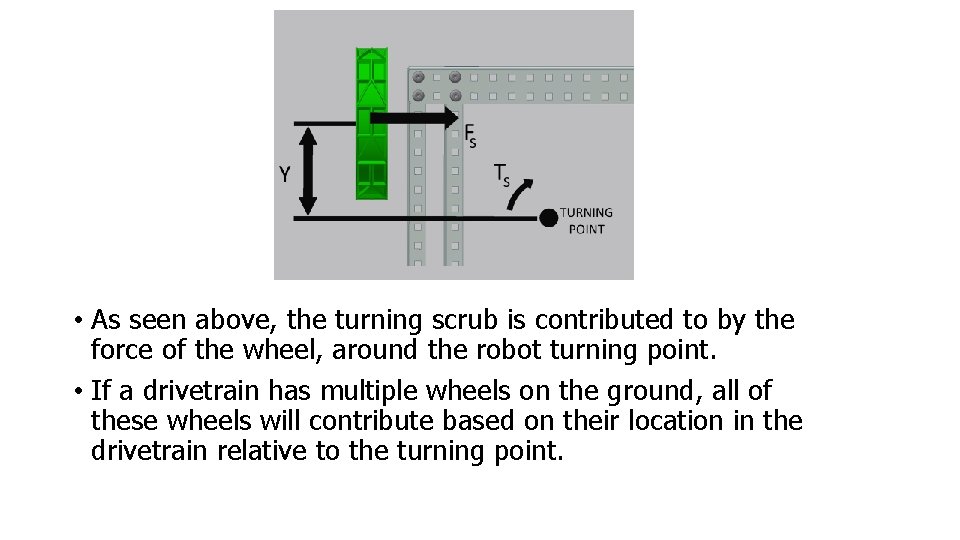 $F_s$

Y

$T_s$

TURNING POINT

• As seen above, the turning scrub is contributed to by the force of the wheel, around the robot turning point.

• If a drivetrain has multiple wheels on the ground, all of these wheels will contribute based on their location in the drivetrain relative to the turning point.