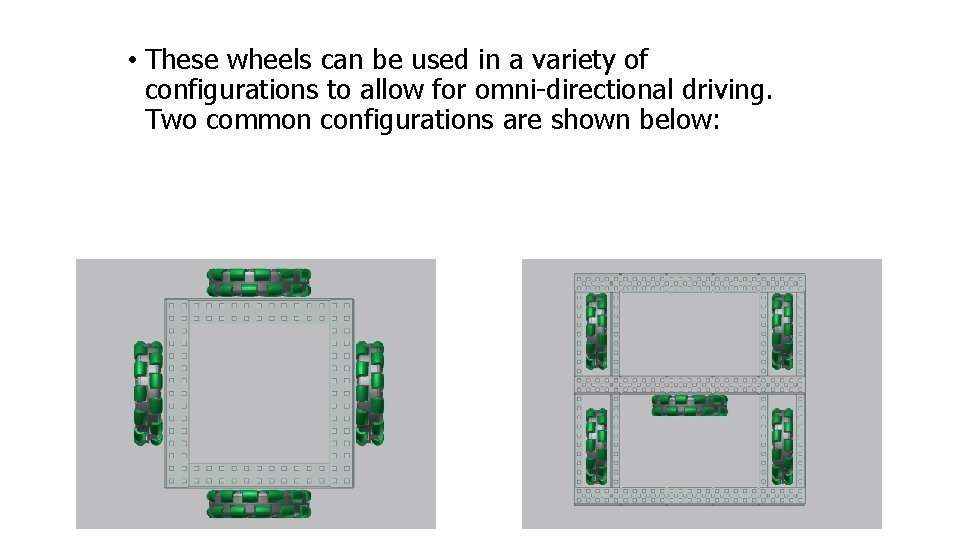 • These wheels can be used in a variety of configurations to allow for omni-directional driving. Two common configurations are shown below: