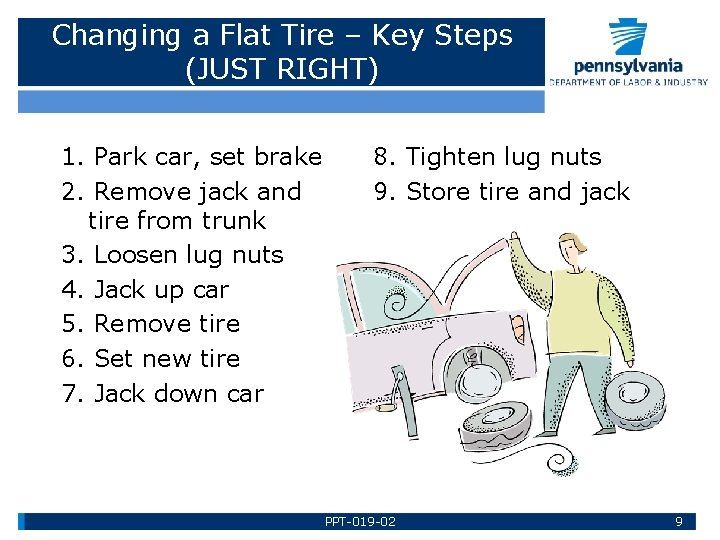 Changing a Flat Tire – Key Steps (JUST RIGHT)

pennsylvania
DEPARTMENT OF LABOR & INDUSTRY

1. Park car, set brake
2. Remove jack and tire from trunk
3. Loosen lug nuts
4. Jack up car
5. Remove tire
6. Set new tire
7. Jack down car

8. Tighten lug nuts
9. Store tire and jack

PPT-019-02

9