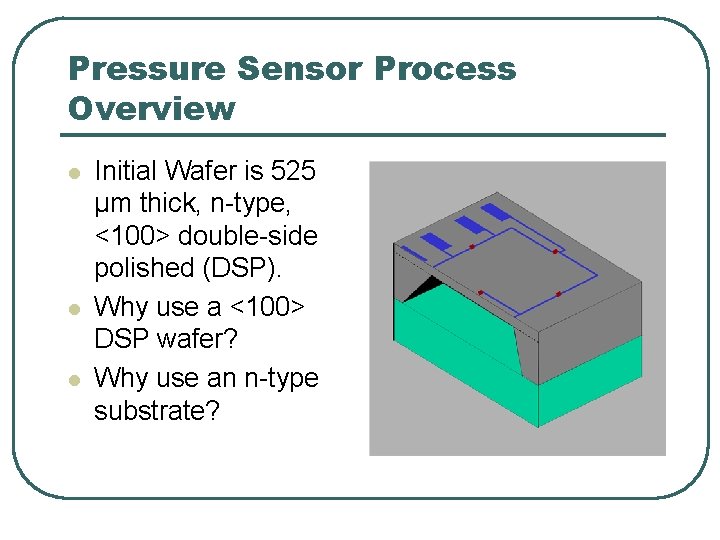 Pressure Sensor Process Overview

- Initial Wafer is 525 µm thick, n-type, <100> double-side polished (DSP).
- Why use a <100> DSP wafer?
- Why use an n-type substrate?