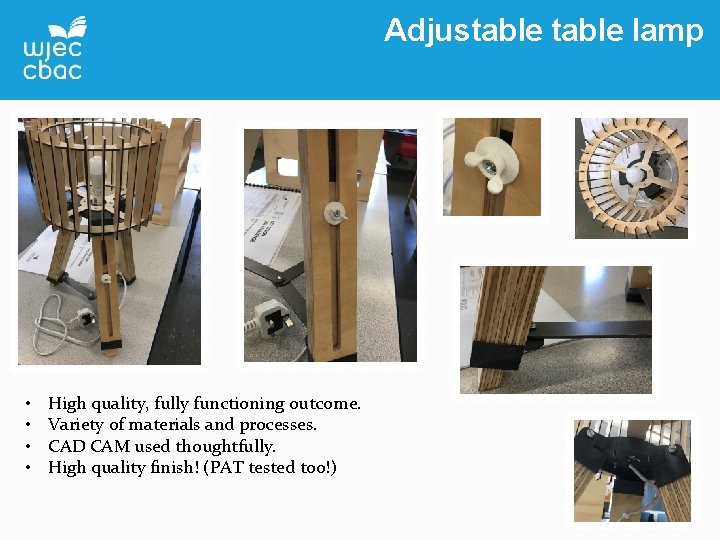 wjec
cbac

Adjustable table lamp

• High quality, fully functioning outcome.
• Variety of materials and processes.
• CAD CAM used thoughtfully.
• High quality finish! (PAT tested too!)