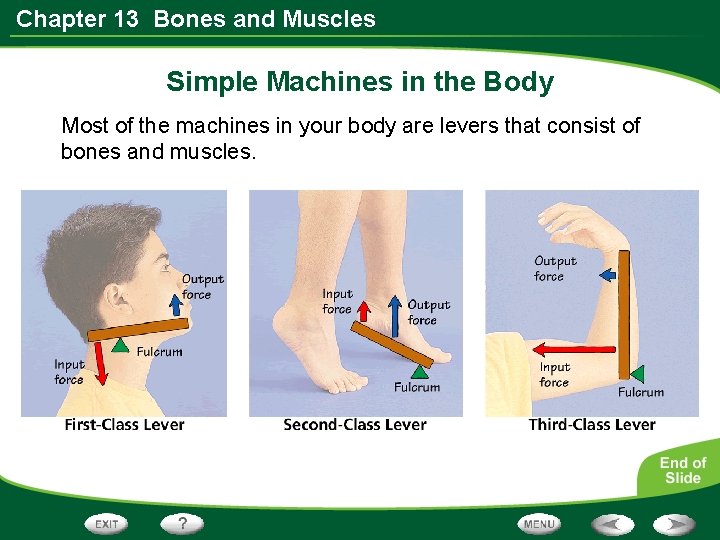 Chapter 13 Bones and Muscles

Simple Machines in the Body

Most of the machines in your body are levers that consist of bones and muscles.

Output force

Fulcrum

Input force

First-Class Lever

Input force

Output force

Fulcrum

Second-Class Lever

Output force

Input force

Fulcrum

Third-Class Lever

End of Slide

EXIT

?

MENU