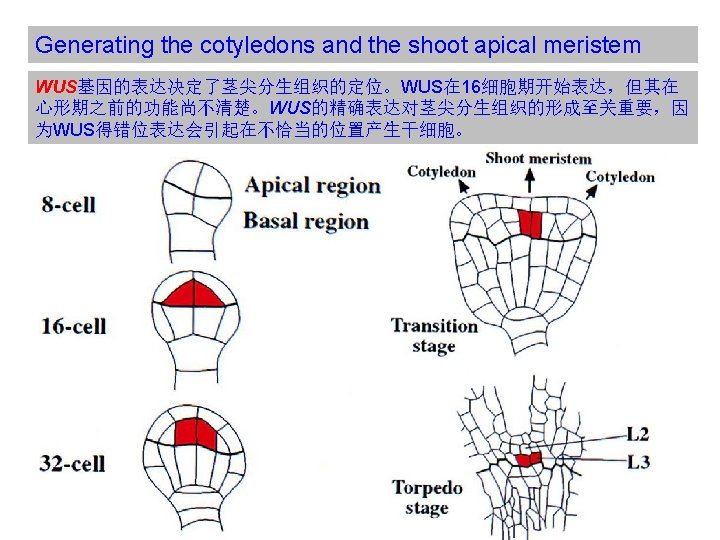 Generating the cotyledons and the shoot apical meristem

WUS基因的表达决定了茎尖分生组织的定位。WUS在16细胞期开始表达，但其在心形期之前的功能尚不清楚。WUS的精确表达对茎尖分生组织的形成至关重要，因为WUS得错位表达会引起在不恰当的位置产生干细胞。

8-cell

Apical region

Basal region

16-cell

32-cell

Cotyledon

Shoot meristem

Cotyledon

Transition stage

L2

L3

Torpedo stage