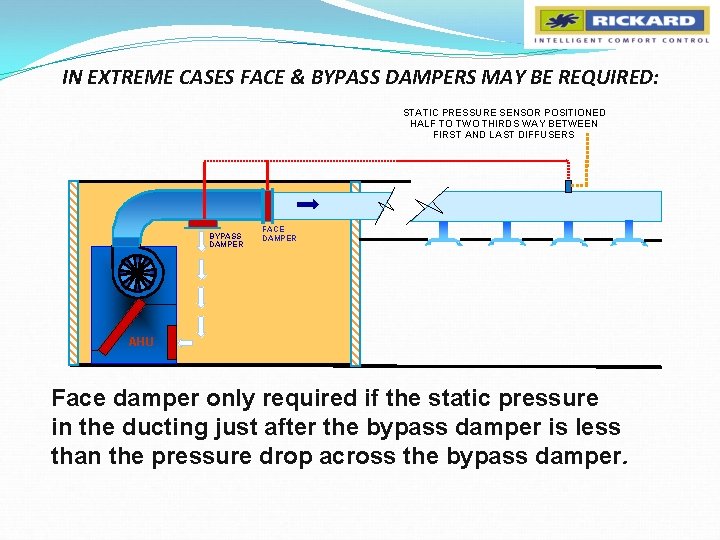 RICKARD
INTELLIGENT COMFORT CONTROL

IN EXTREME CASES FACE & BYPASS DAMPERS MAY BE REQUIRED:

STATIC PRESSURE SENSOR POSITIONED HALF TO TWO THIRDS WAY BETWEEN FIRST AND LAST DIFFUSERS

BYPASS DAMPER

FACE DAMPER

AHU

Face damper only required if the static pressure in the ducting just after the bypass damper is less than the pressure drop across the bypass damper.