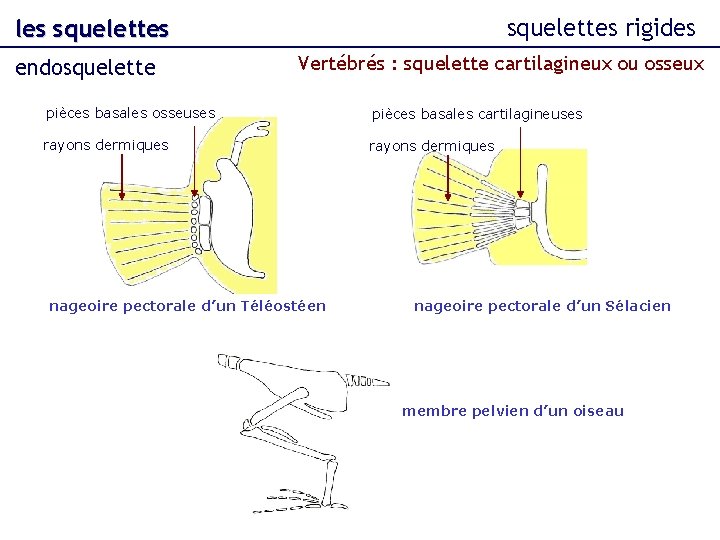 les squelettes

squelettes rigides

endosquelette

Vertébrés : squelette cartilagineux ou osseux

pièces basales osseuses

rayons dermiques

nageoire pectorale d'un Téléostéen

pièces basales cartilagineuses

rayons dermiques

nageoire pectorale d'un Sélacien

membre pelvien d'un oiseau