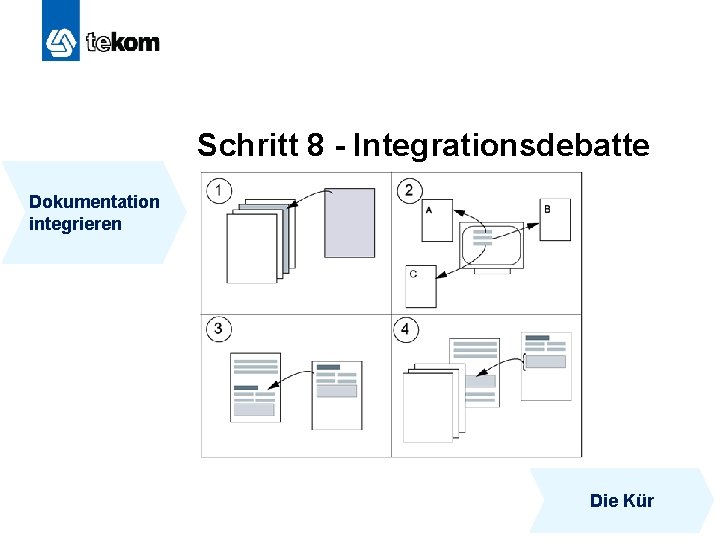 tekom

Schritt 8 - Integrationsdebatte

Dokumentation integrieren

1

2

A

B

C

3

4

Die Kür