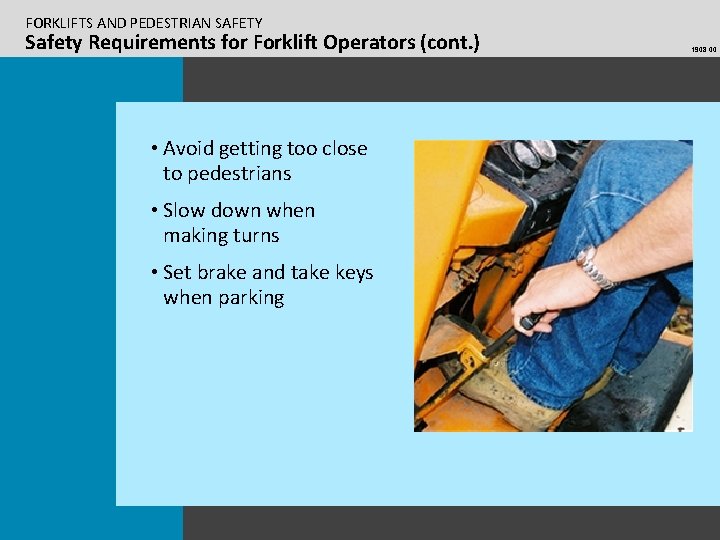 FORKLIFTS AND PEDESTRIAN SAFETY
Safety Requirements for Forklift Operators (cont.)

1903 00

• Avoid getting too close to pedestrians
• Slow down when making turns
• Set brake and take keys when parking