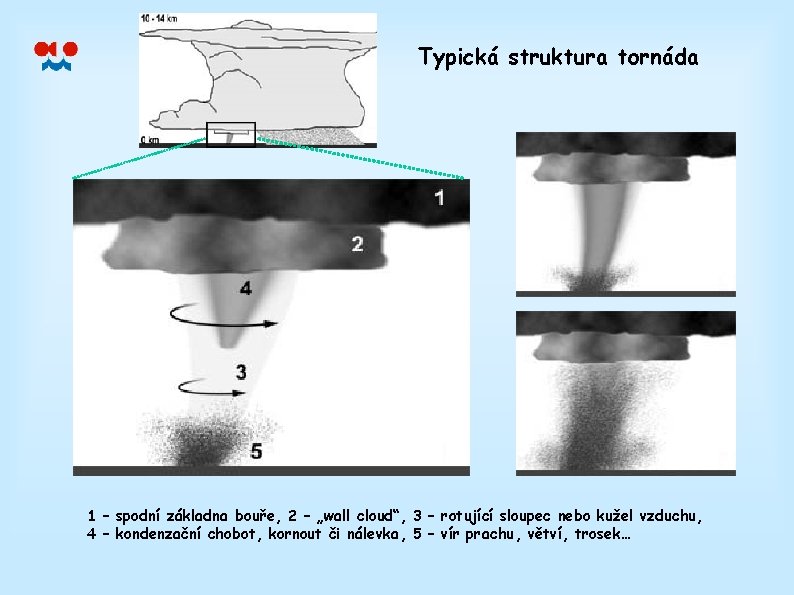 10 - 14 km

0 km

Typická struktura tornáda

1

2

4

3

5

1 – spodní základna bouře, 2 – „wall cloud“, 3 – rotující sloupec nebo kužel vzduchu, 4 – kondenzační chobot, kornout či nálevka, 5 – vír prachu, větví, trosek…