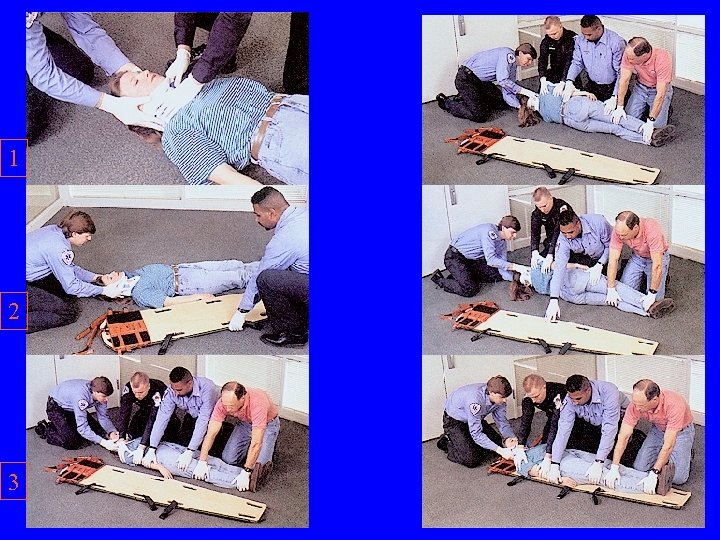 1

2

3