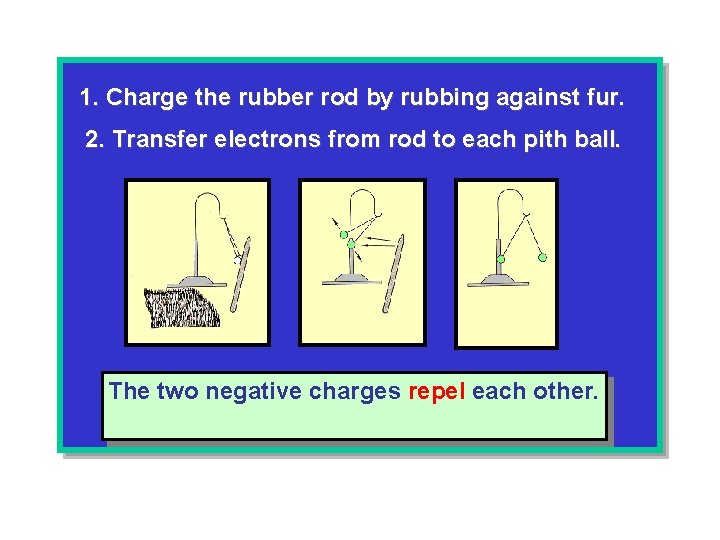 1. Charge the rubber rod by rubbing against fur.

2. Transfer electrons from rod to each pith ball.

The two negative charges repel each other.