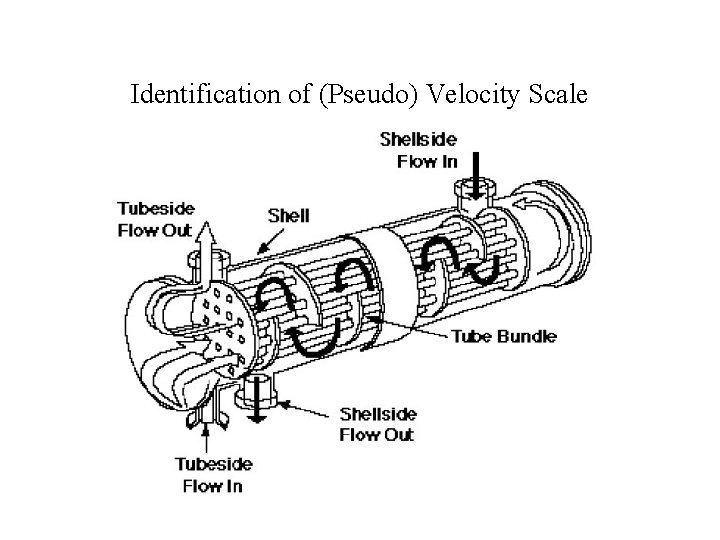 Identification of (Pseudo) Velocity Scale

Shellside Flow In

Tubeside Flow Out

Shell

Tube Bundle

Shellside Flow Out

Tubeside Flow In