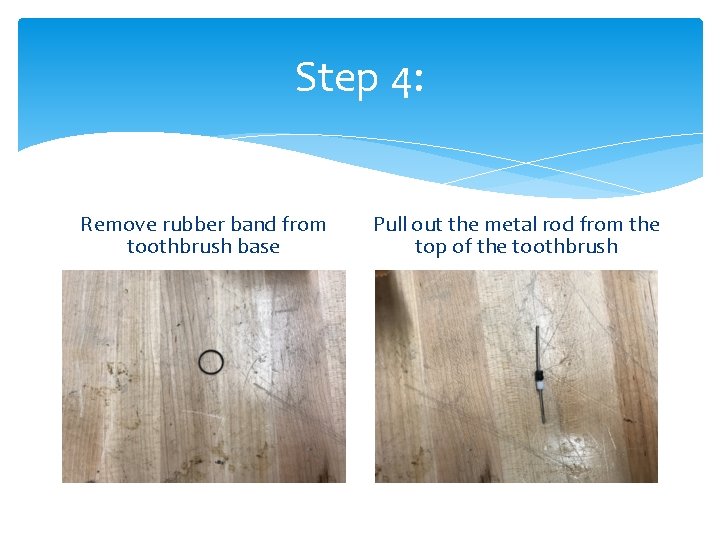 Step 4:

Remove rubber band from toothbrush base

Pull out the metal rod from the top of the toothbrush