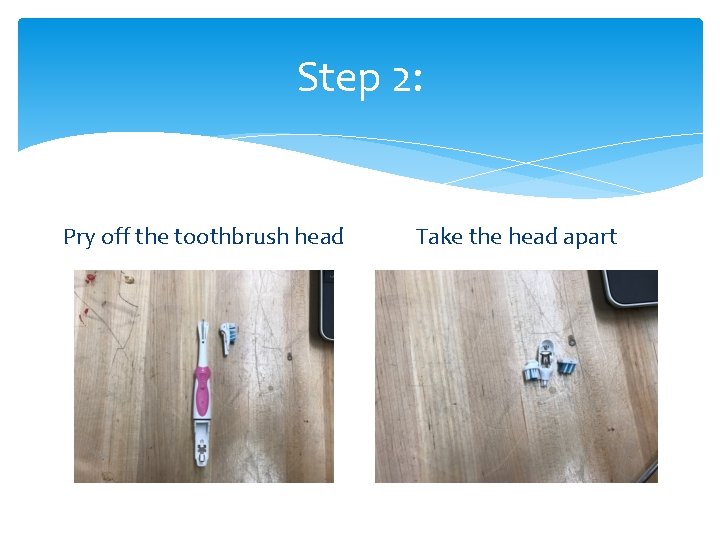 Step 2:

Pry off the toothbrush head

Take the head apart