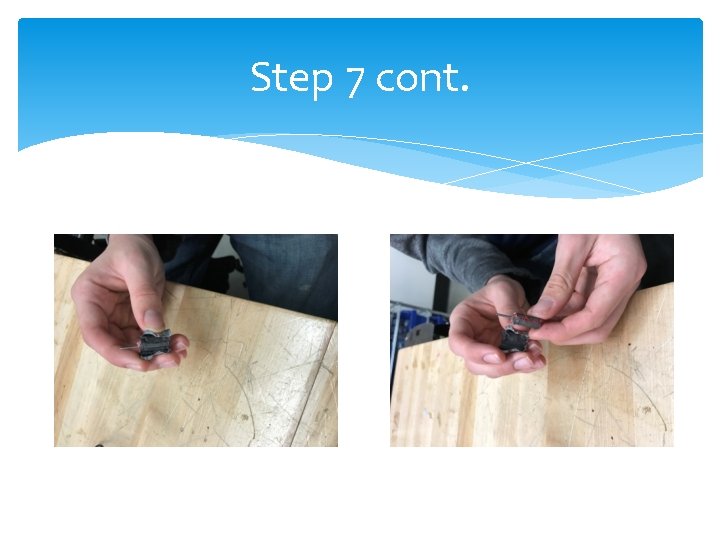 Step 7 cont.