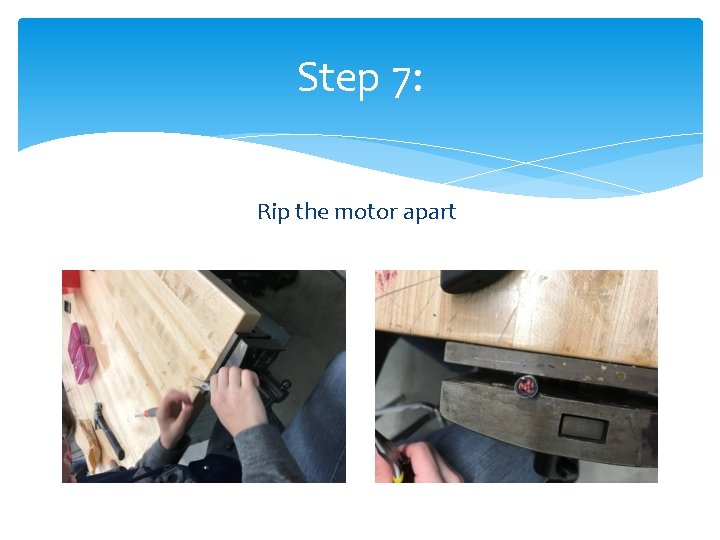 Step 7:

Rip the motor apart