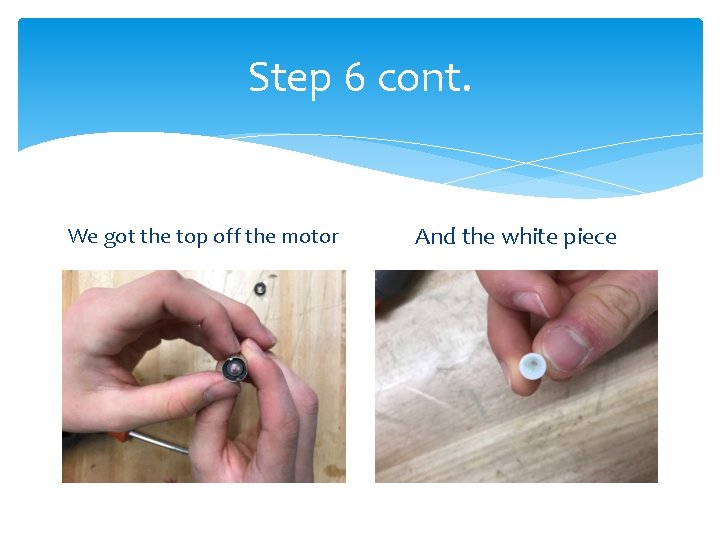 Step 6 cont.

We got the top off the motor

And the white piece