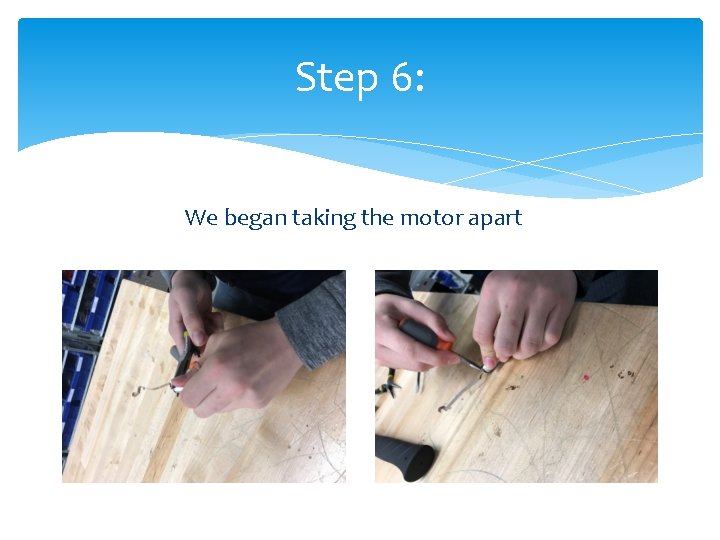 Step 6:

We began taking the motor apart