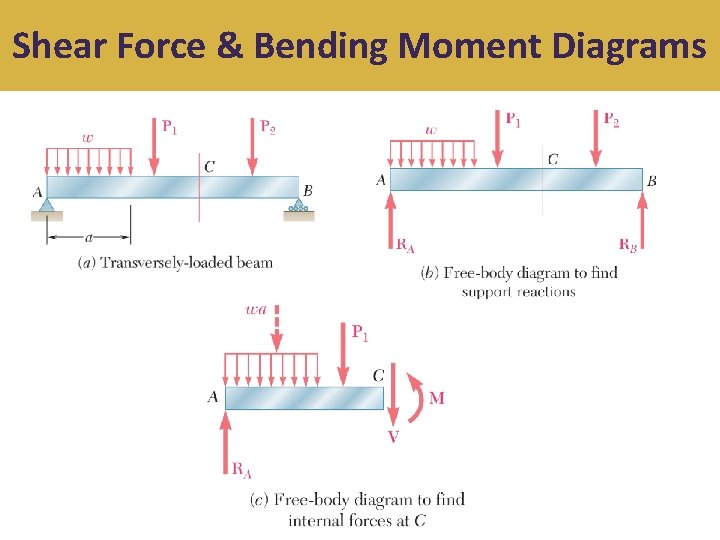 Shear Force & Bending Moment Diagrams

$w$

$P_1$

$P_2$

$C$

$A$

$B$

$a$

($a$) Transversely-loaded beam

$w$

$P_1$

$P_2$

$C$

$A$

$B$

$R_A$

$R_B$

($b$) Free-body diagram to find support reactions

$wa$

$P_1$

$C$

$A$

$M$

$V$

$R_A$

($c$) Free-body diagram to find internal forces at $C$