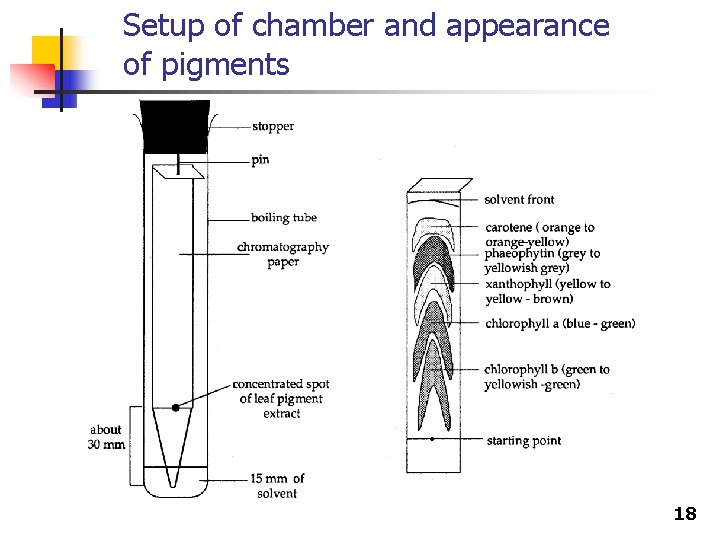 Setup of chamber and appearance of pigments

stopper

pin

boiling tube

chromatography paper

concentrated spot of leaf pigment extract

about 30 mm

15 mm of solvent

solvent front

carotene ( orange to orange-yellow)

phaeophytin (grey to yellowish grey)

xanthophyll (yellow to yellow - brown)

chlorophyll a (blue - green)

chlorophyll b (green to yellowish -green)

starting point

18