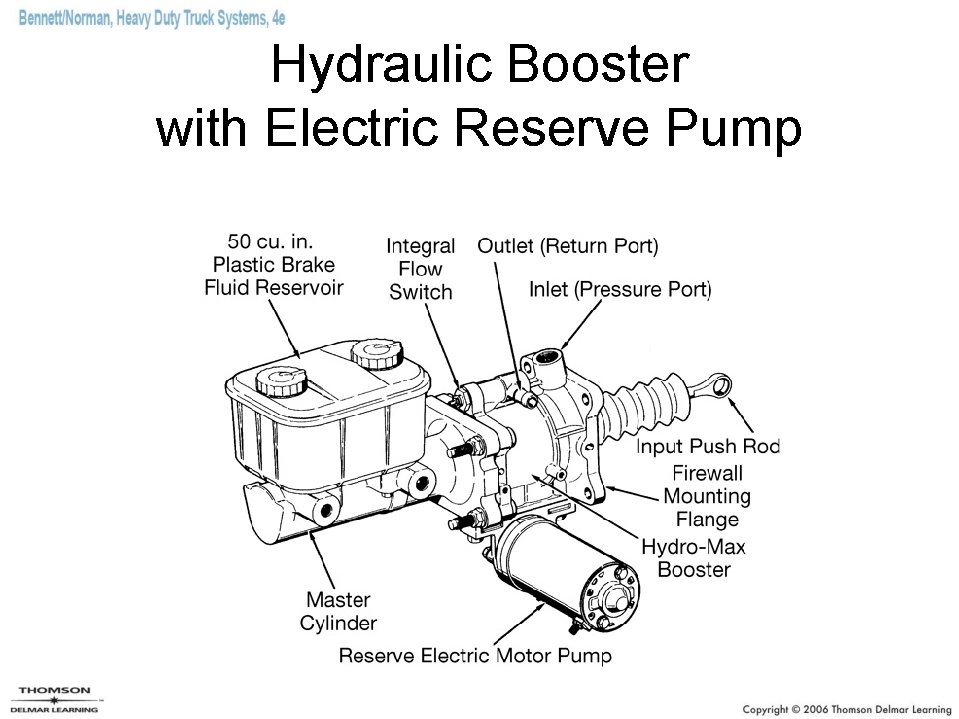 Bennett/Norman, Heavy Duty Truck Systems, 4e

Hydraulic Booster with Electric Reserve Pump

50 cu. in. Plastic Brake Fluid Reservoir

Integral Flow Switch

Outlet (Return Port)

Inlet (Pressure Port)

Input Push Rod

Firewall Mounting Flange

Hydro-Max Booster

Master Cylinder

Reserve Electric Motor Pump

THOMSON
DELMAR LEARNING

Copyright © 2006 Thomson Delmar Learning