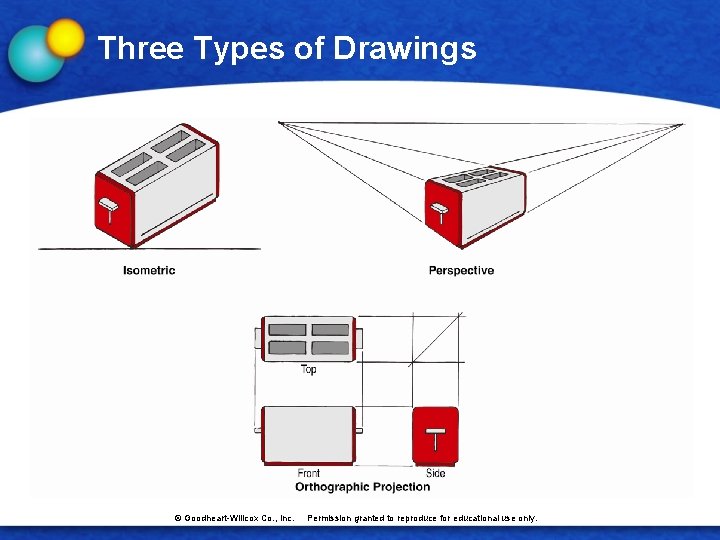 Three Types of Drawings

Isometric

Perspective

Top

Front

Side

Orthographic Projection

© Goodheart-Willcox Co., Inc. Permission granted to reproduce for educational use only.