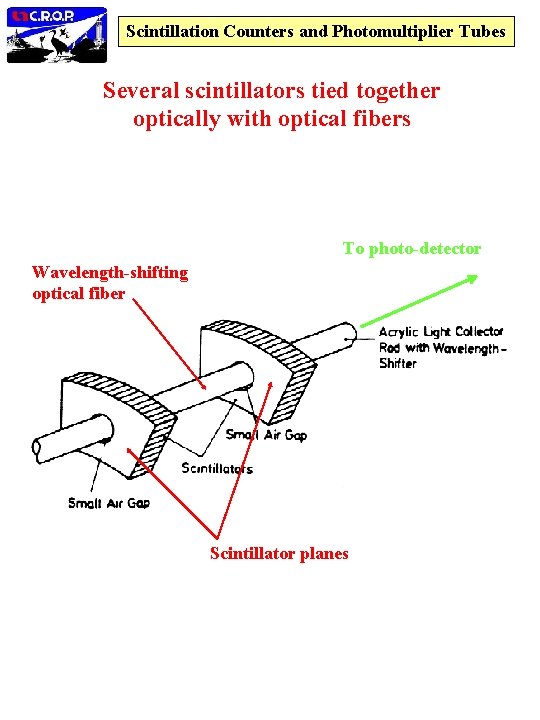 C.R.O.P.

Scintillation Counters and Photomultiplier Tubes

Several scintillators tied together optically with optical fibers

To photo-detector

Wavelength-shifting optical fiber

Acrylic Light Collector Rod with Wavelength-Shifter

Small Air Gap

Scintillators

Small Air Gap

Scintillator planes