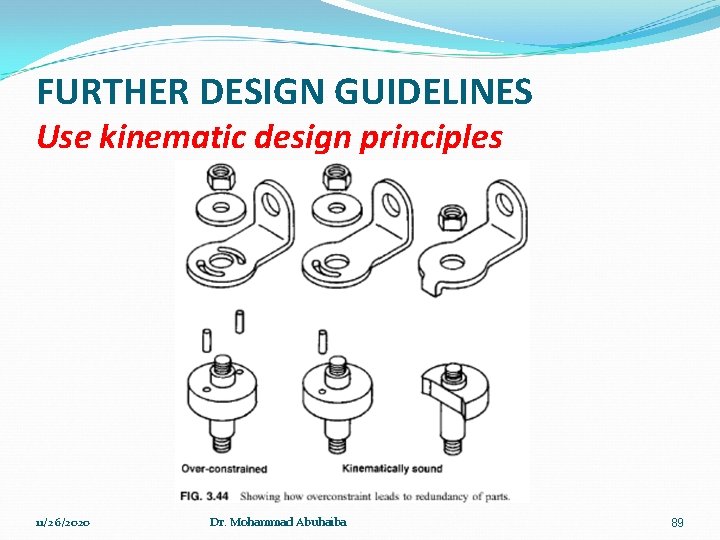 FURTHER DESIGN GUIDELINES
Use kinematic design principles

Over-constrained
Kinematically sound

FIG. 3.44 Showing how overconstraint leads to redundancy of parts.

11/26/2020
Dr. Mohammad Abuhaiba
89