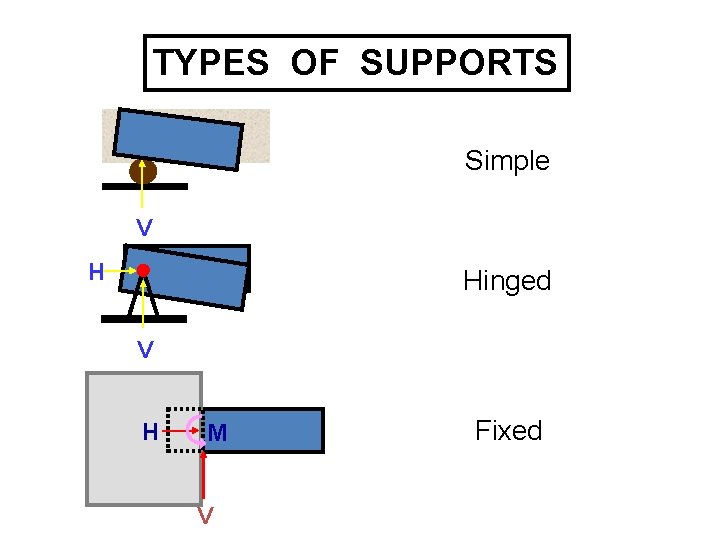 TYPES OF SUPPORTS

V

Simple

H

V

Hinged

H

M

V

Fixed