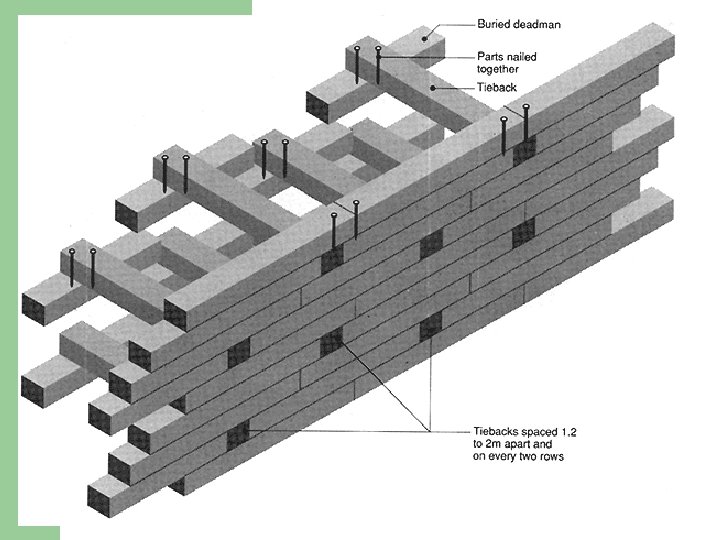 Buried deadman

Parts nailed together

Tieback

Tiebacks spaced 1,2 to 2m apart and on every two rows