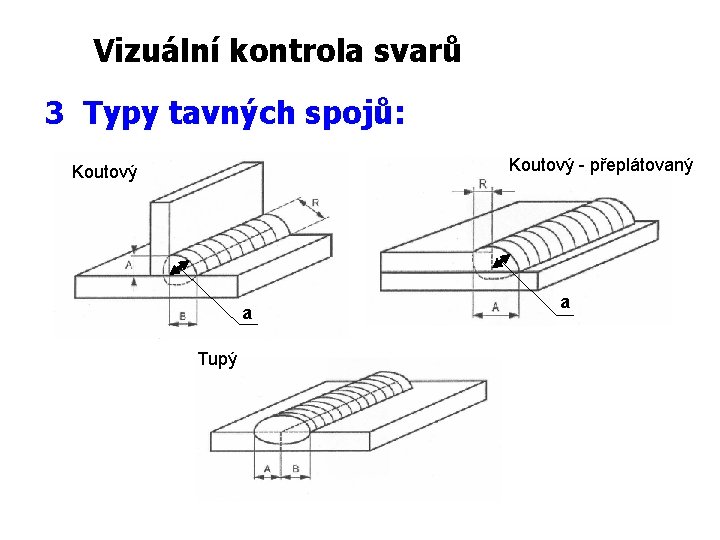 Vizuální kontrola svarů

3 Typy tavných spojů:

Koutový

R

A

B

a

Koutový - přeplátovaný

R

A

a

Tupý

A

B