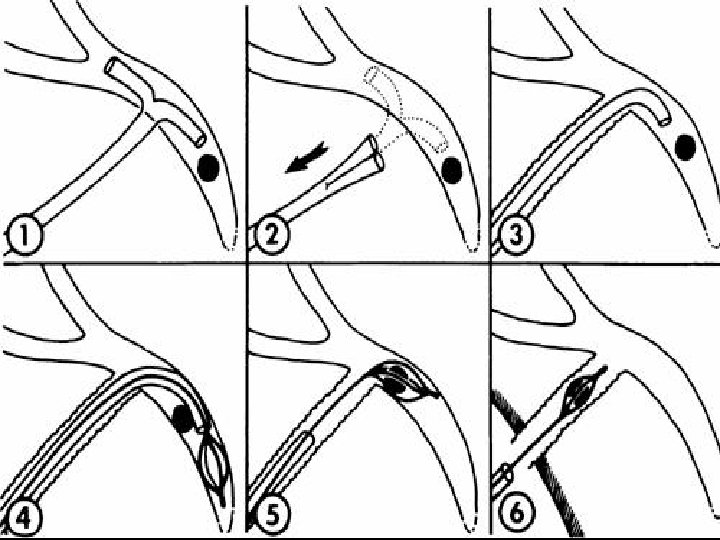 1
2
3
4
5
6