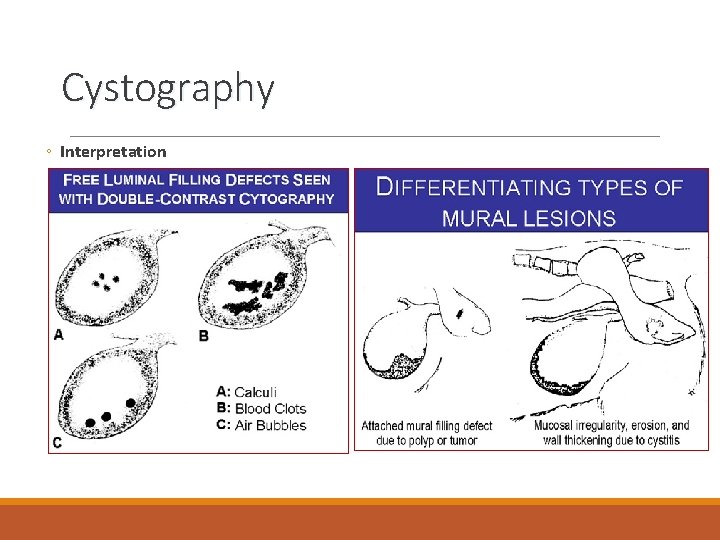 Cystography

◦ Interpretation

FREE LUMINAL FILLING DEFECTS SEEN WITH DOUBLE-CONTRAST CYTOGRAPHY

A

B

C

A: Calculi
B: Blood Clots
C: Air Bubbles

DIFFERENTIATING TYPES OF MURAL LESIONS

Attached mural filling defect due to polyp or tumor

Mucosal irregularity, erosion, and wall thickening due to cystitis