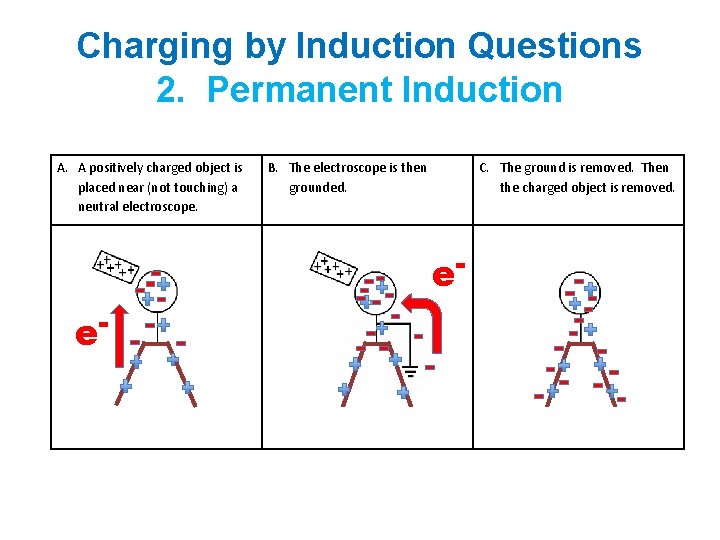 Charging by Induction Questions
2. Permanent Induction

| A. A positively charged object is placed near (not touching) a neutral electroscope. | B. The electroscope is then grounded. | C. The ground is removed. Then the charged object is removed. |
|---|---|---|
| $e^-$ | $e^-$ | |