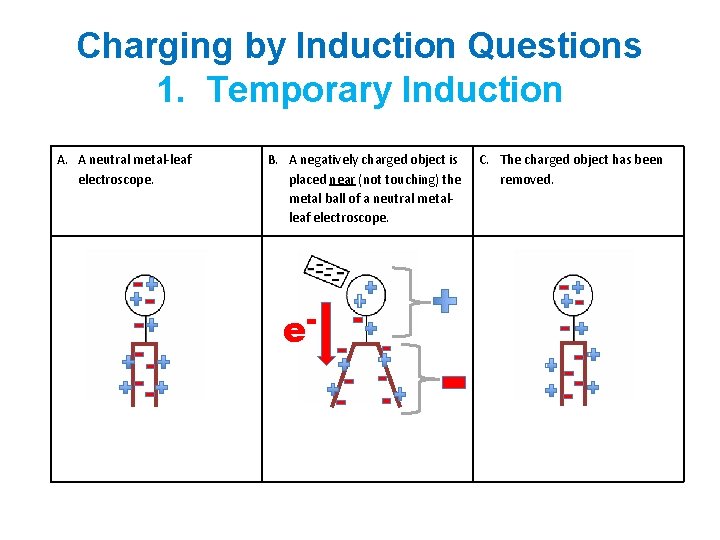 Charging by Induction Questions
1. Temporary Induction

| A. A neutral metal-leaf electroscope. | B. A negatively charged object is placed near (not touching) the metal ball of a neutral metal-leaf electroscope. | C. The charged object has been removed. |
|---|---|---|
|  | $e^-$ |  |