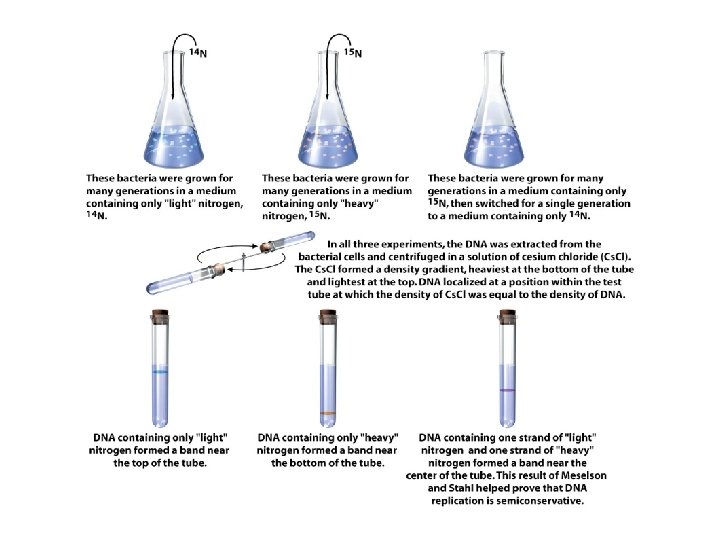 $^{14}N$

$^{15}N$

These bacteria were grown for many generations in a medium containing only "light" nitrogen, $^{14}N$.

These bacteria were grown for many generations in a medium containing only "heavy" nitrogen, $^{15}N$.

These bacteria were grown for many generations in a medium containing only $^{15}N$, then switched for a single generation to a medium containing only $^{14}N$.

In all three experiments, the DNA was extracted from the bacterial cells and centrifuged in a solution of cesium chloride (CsCl). The CsCl formed a density gradient, heaviest at the bottom of the tube and lightest at the top. DNA localized at a position within the test tube at which the density of CsCl was equal to the density of DNA.

DNA containing only "light" nitrogen formed a band near the top of the tube.

DNA containing only "heavy" nitrogen formed a band near the bottom of the tube.

DNA containing one strand of "light" nitrogen and one strand of "heavy" nitrogen formed a band near the center of the tube. This result of Meselson and Stahl helped prove that DNA replication is semiconservative.