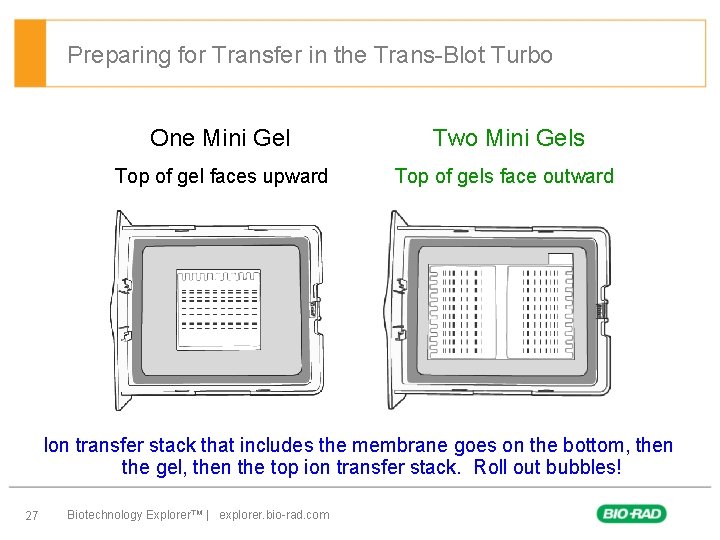 Preparing for Transfer in the Trans-Blot Turbo

One Mini Gel

Top of gel faces upward

Two Mini Gels

Top of gels face outward

Ion transfer stack that includes the membrane goes on the bottom, then the gel, then the top ion transfer stack. Roll out bubbles!

27 Biotechnology Explorer™ | explorer.bio-rad.com

BIO-RAD