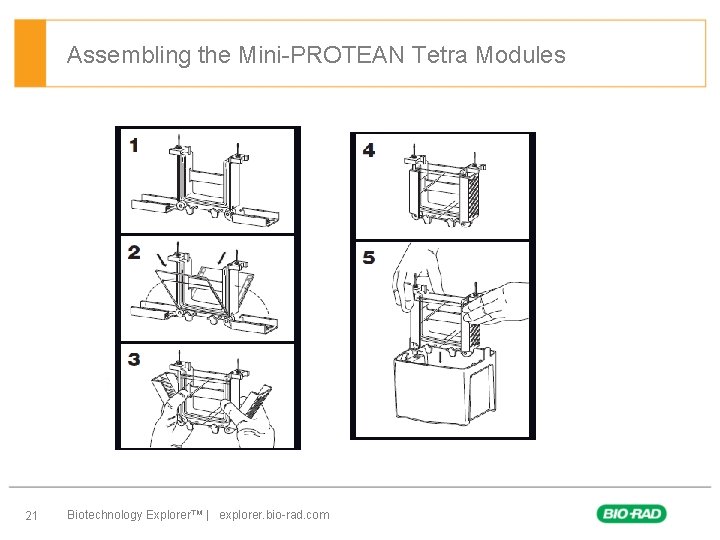 Assembling the Mini-PROTEAN Tetra Modules

1

2

3

4

5

21 Biotechnology Explorer™ | explorer.bio-rad.com

BIO-RAD