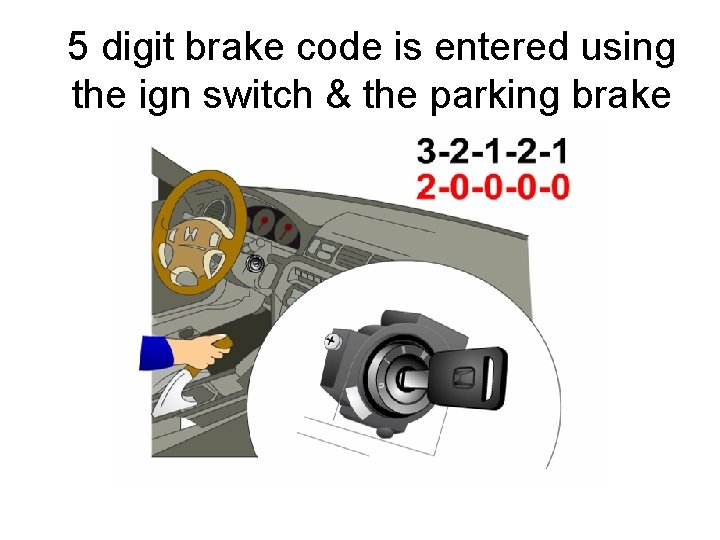 5 digit brake code is entered using the ign switch & the parking brake

3-2-1-2-1
2-0-0-0-0