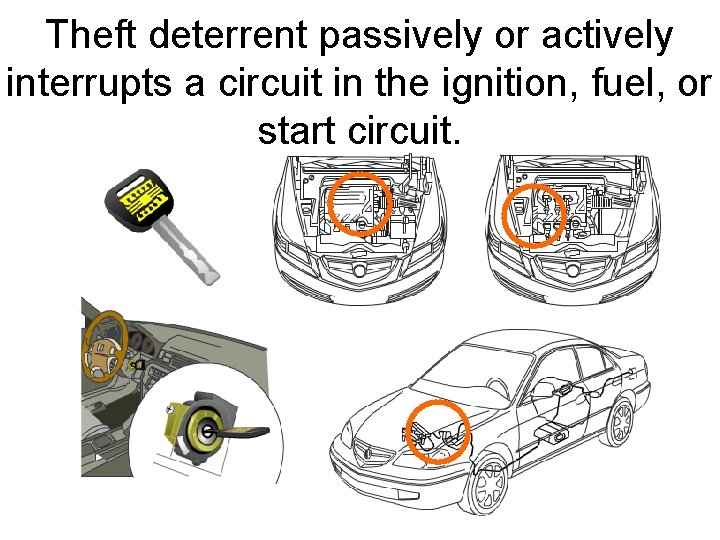 Theft deterrent passively or actively interrupts a circuit in the ignition, fuel, or start circuit.