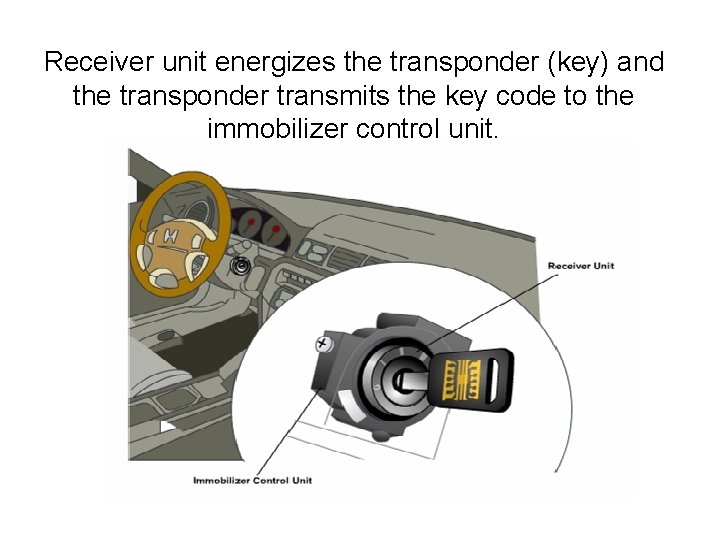 Receiver unit energizes the transponder (key) and the transponder transmits the key code to the immobilizer control unit.

Receiver Unit

Immobilizer Control Unit