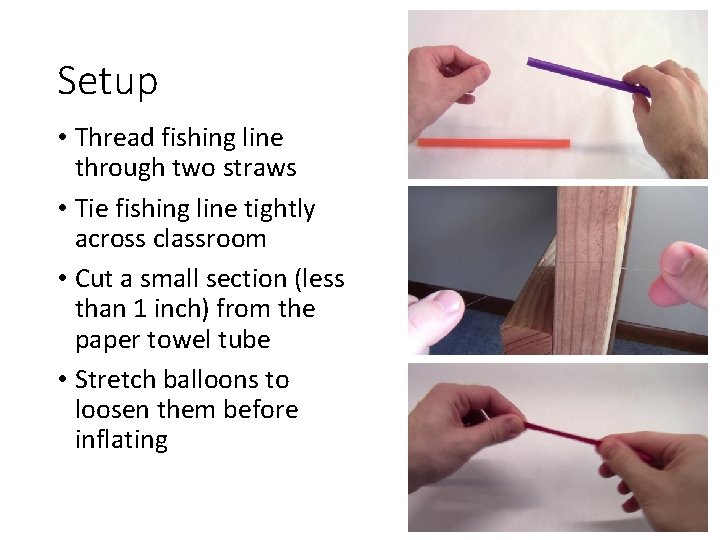 Setup

• Thread fishing line through two straws

• Tie fishing line tightly across classroom

• Cut a small section (less than 1 inch) from the paper towel tube

• Stretch balloons to loosen them before inflating