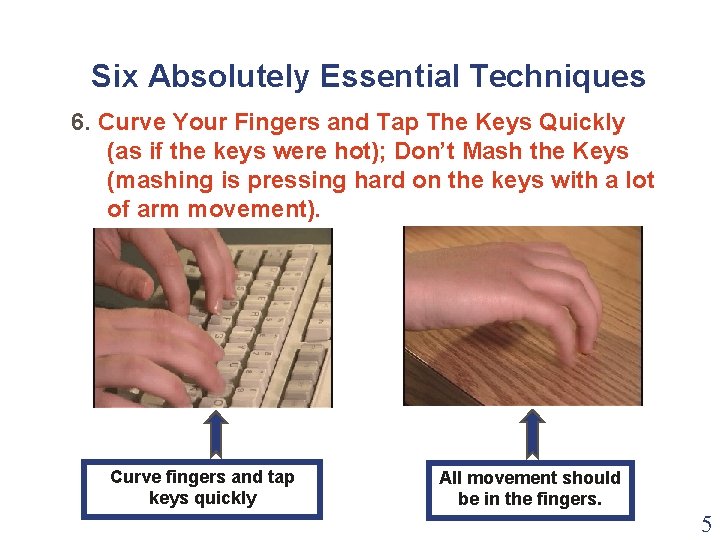 Six Absolutely Essential Techniques

6. Curve Your Fingers and Tap The Keys Quickly (as if the keys were hot); Don't Mash the Keys (mashing is pressing hard on the keys with a lot of arm movement).

Curve fingers and tap keys quickly

All movement should be in the fingers.

5